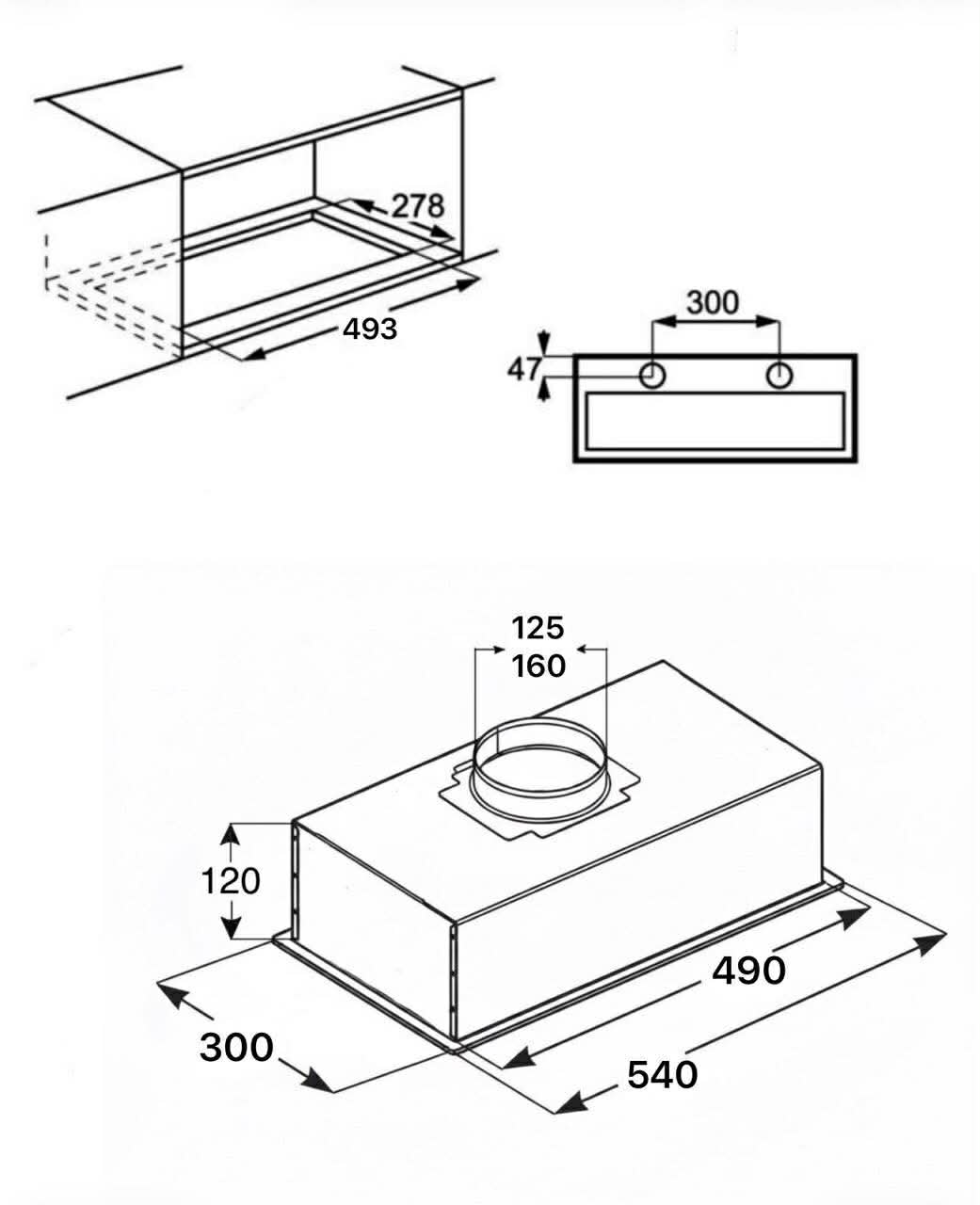 278
493
300
47
125
160
120
490
300
540