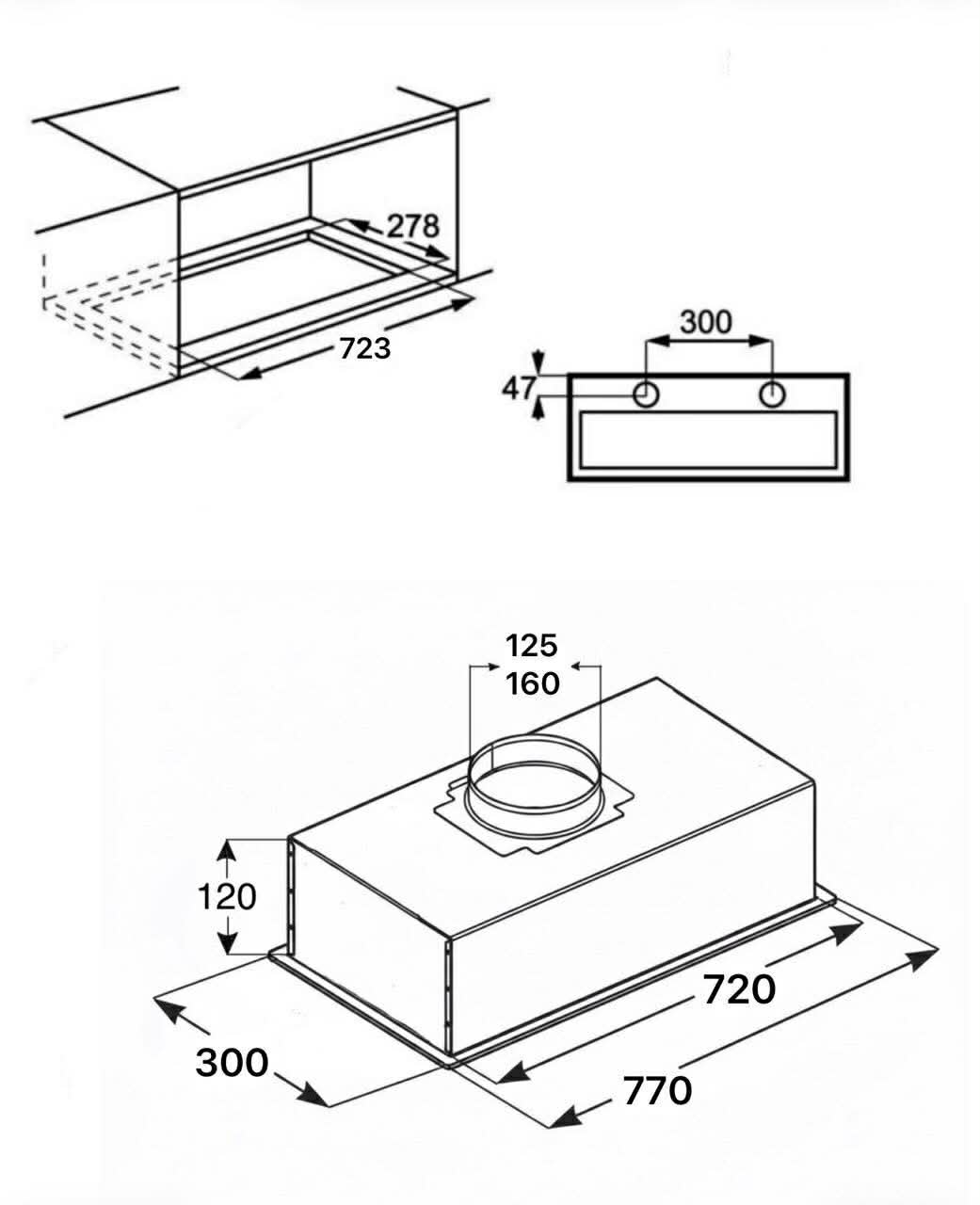 278
723
300
47
125
160
120
720
300
770