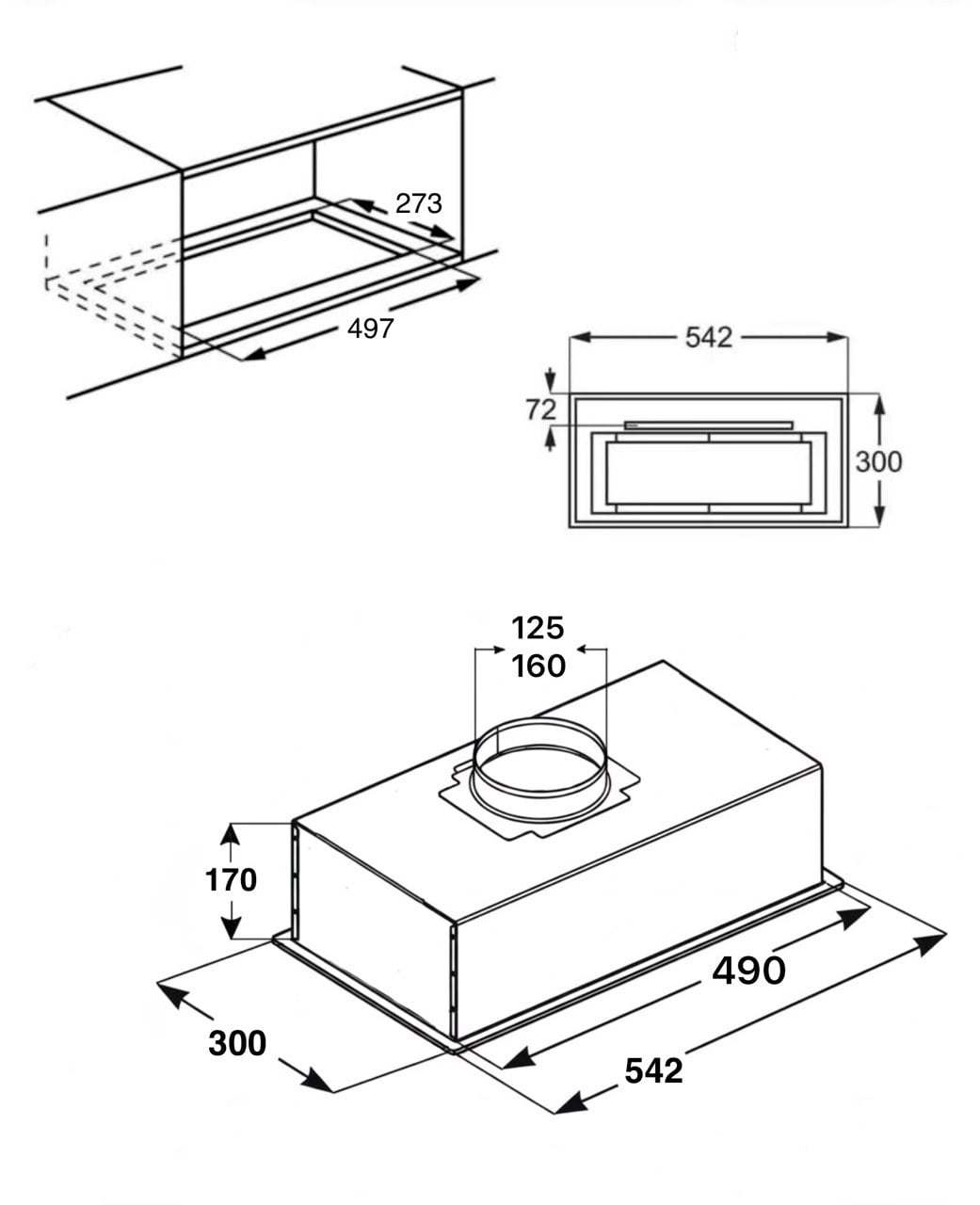 273
497
542
72
300
125
160
170
490
300
542