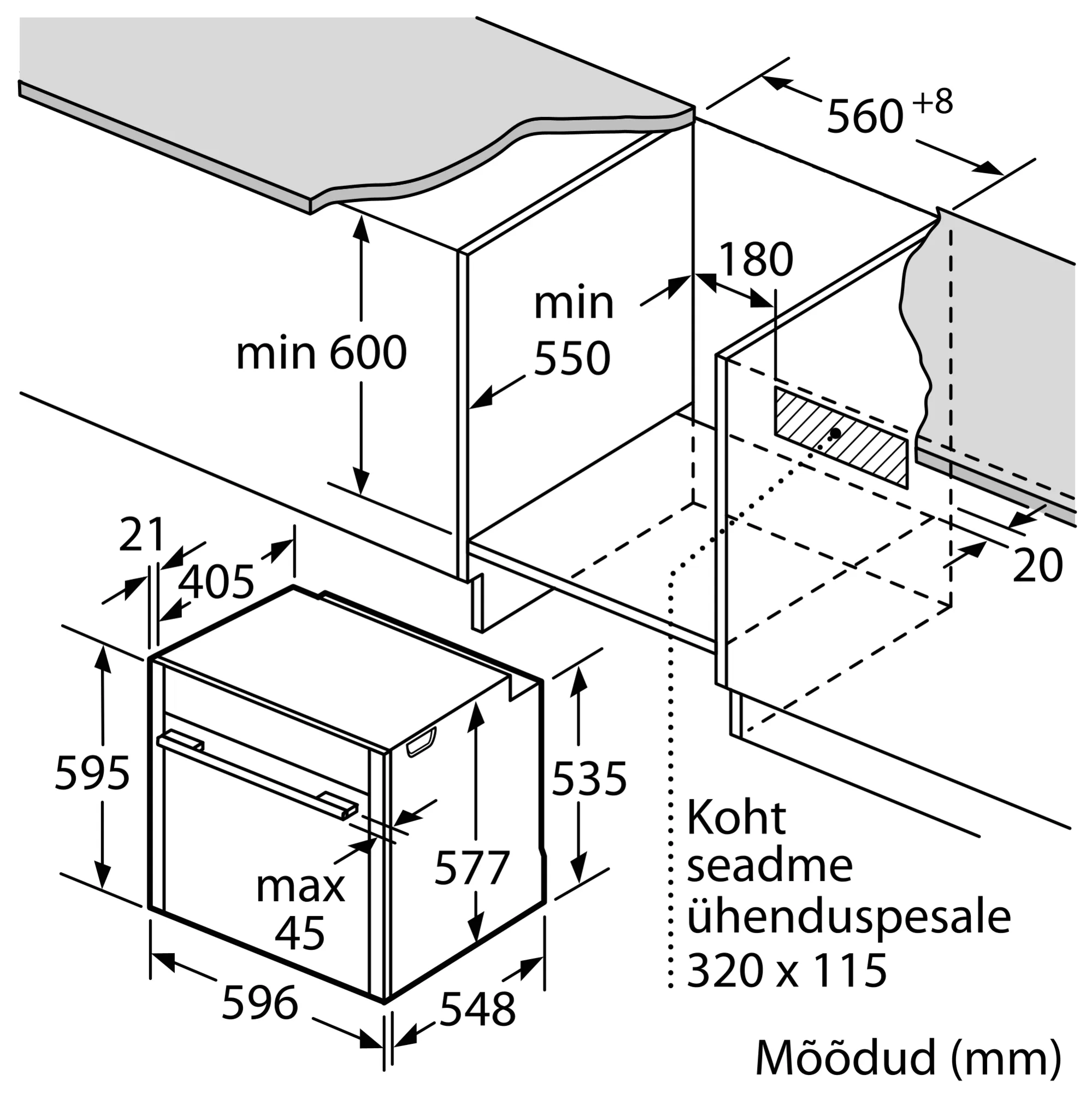 $560^{+8}$

180

min 550

min 600

20

21

405

595

535

577

max 45

596

548

Koht seadme ühenduspesale 320 x 115

Mõõdud (mm)