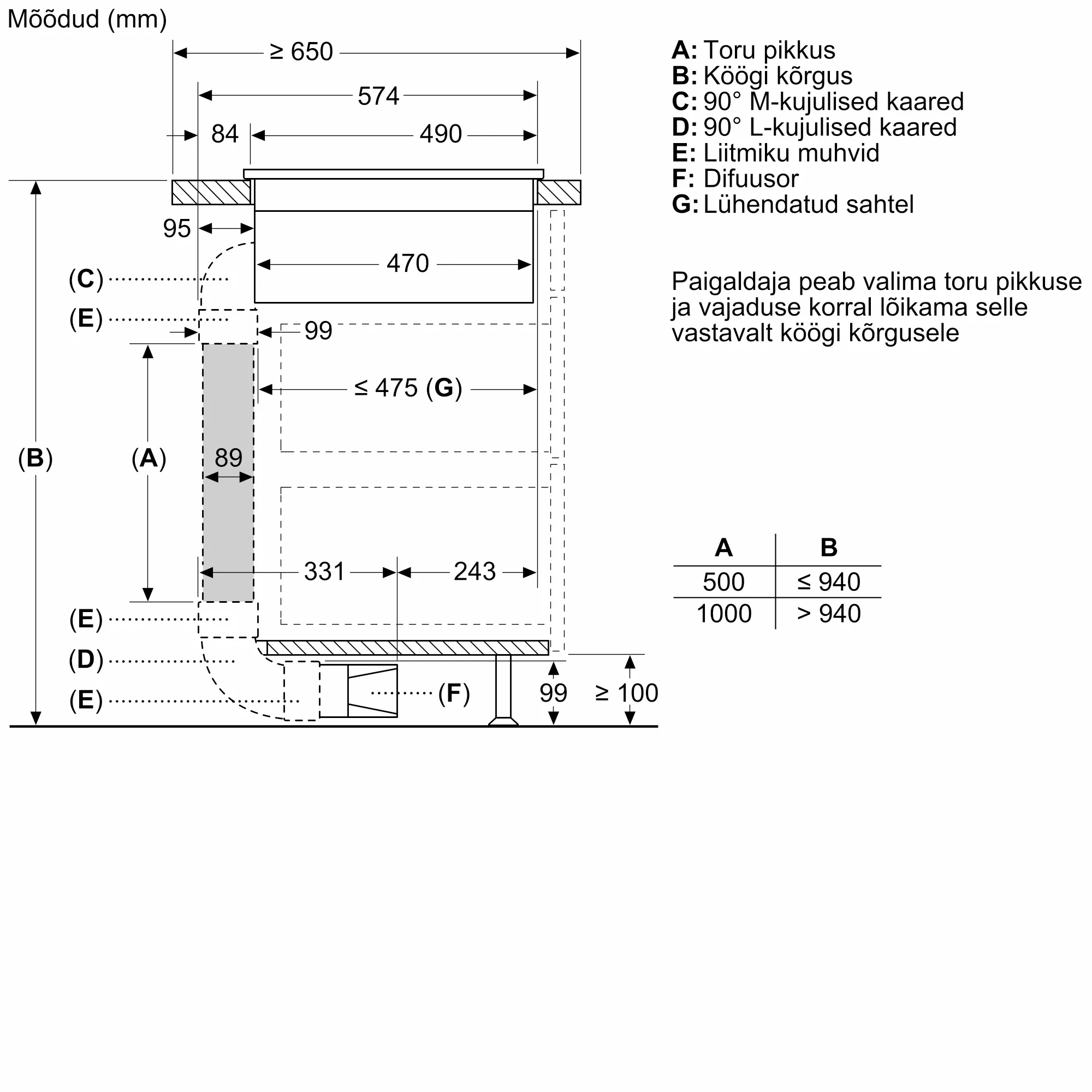 Mõõdud (mm)

≥ 650
574
84
490
95
470
(C)
(E)
99
≤ 475 (G)
(B)
(A)
89
331
243
(E)
(D)
(E)
(F)
99
≥ 100

A: Toru pikkus
B: Köögi kõrgus
C: 90° M-kujulised kaared
D: 90° L-kujulised kaared
E: Liitmiku muhvid
F: Difuusor
G: Lühendatud sahtel

Paigaldaja peab valima toru pikkuse ja vajaduse korral lõikama selle vastavalt köögi kõrgusele

| A | B |
|---|---|
| 500 | ≤ 940 |
| 1000 | > 940 |